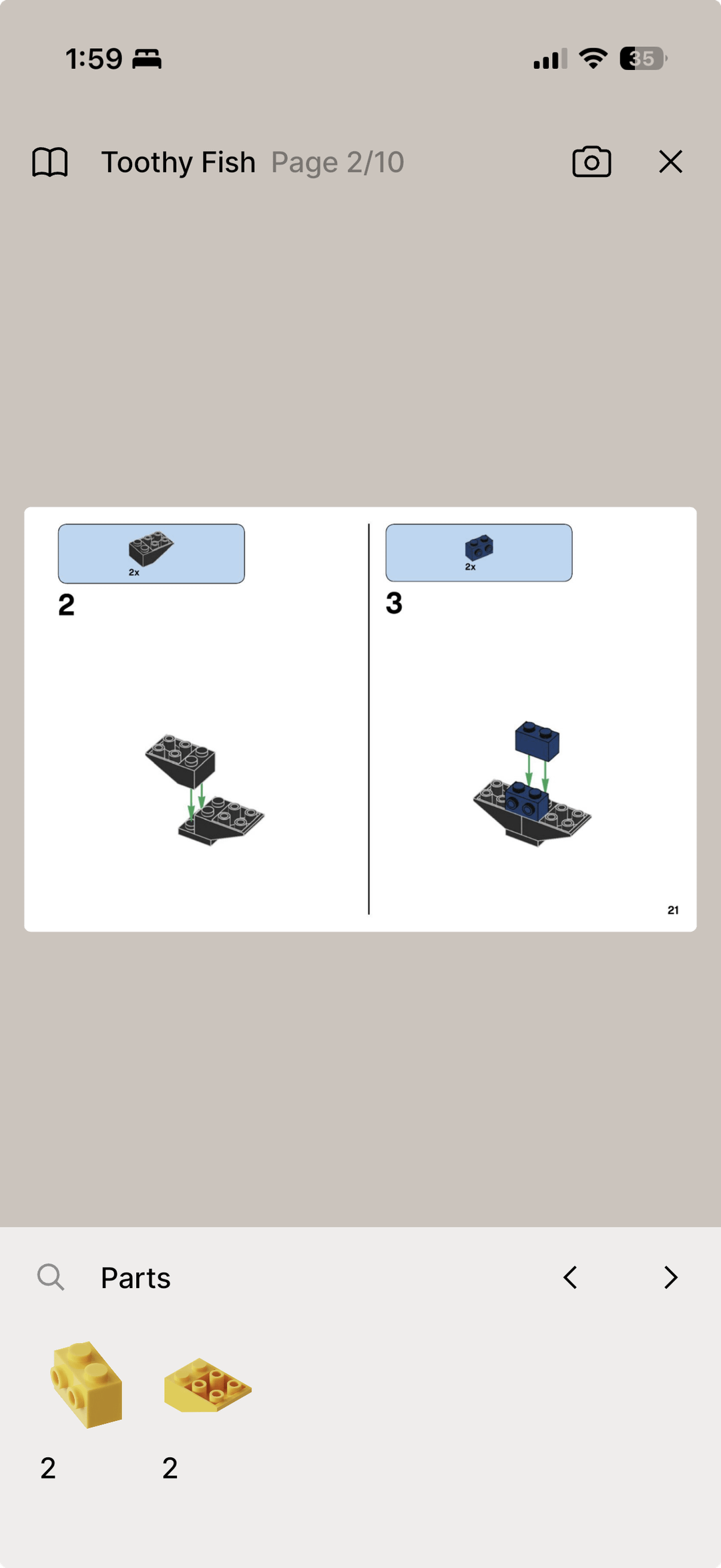 1:59

35

Toothy Fish Page 2/10

2x

2

2x

3

21

Parts

2

2